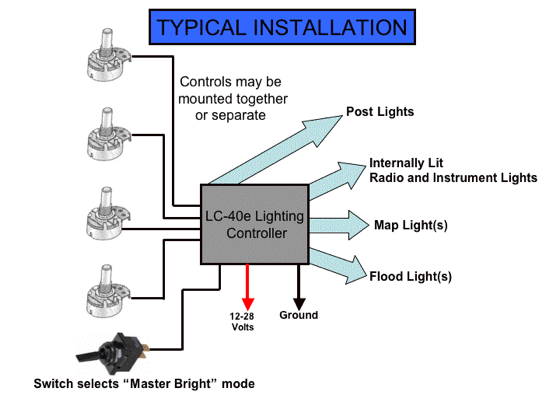 TYPICAL INSTALLATION

Controls may be mounted together or separate

Post Lights

Internally Lit
Radio and Instrument Lights

LC-40e Lighting Controller

Map Light(s)

Flood Light(s)

12-28 Volts

Ground

Switch selects “Master Bright” mode